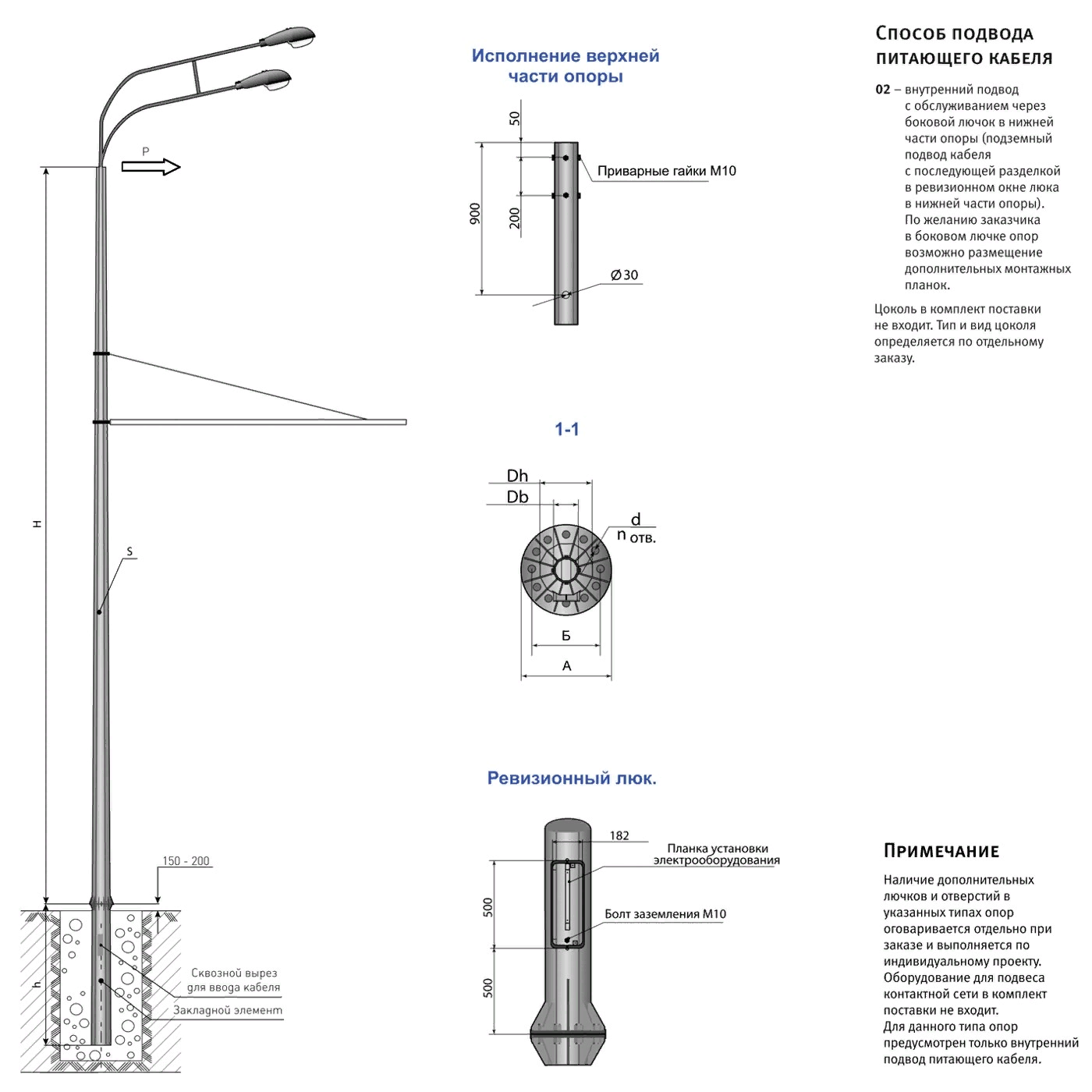 P

H

S

150 - 200

h

Сквозной вырез для ввода кабеля

Закладной элемент

Исполнение верхней части опоры

50

900

200

Приварные гайки М10

Ø30

1-1

Dh

Db

d

n отв.

Б

А

Ревизионный люк.

182

Планка установки электрооборудования

500

Болт заземления М10

500

Способ подвода питающего кабеля

02 – внутренний подвод с обслуживанием через боковой лючок в нижней части опоры (подземный подвод кабеля с последующей разделкой в ревизионном окне люка в нижней части опоры). По желанию заказчика в боковом лючке опор возможно размещение дополнительных монтажных планок.

Цоколь в комплект поставки не входит. Тип и вид цоколя определяется по отдельному заказу.

Примечание

Наличие дополнительных лючков и отверстий в указанных типах опор оговаривается отдельно при заказе и выполняется по индивидуальному проекту. Оборудование для подвеса контактной сети в комплект поставки не входит. Для данного типа опор предусмотрен только внутренний подвод питающего кабеля.